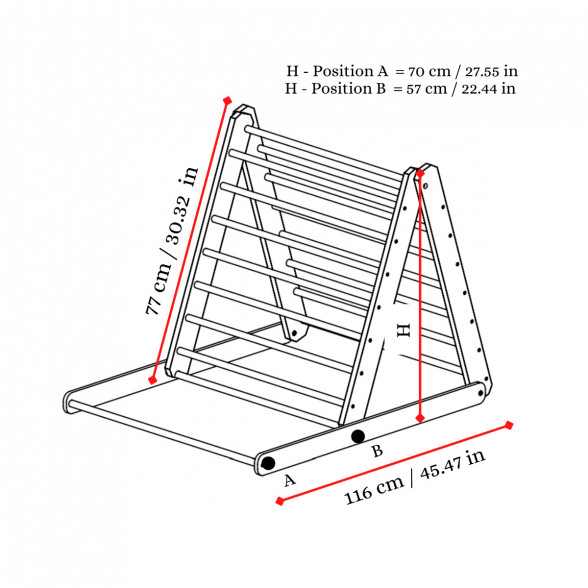 H - Position A = 70 cm / 27.55 in
H - Position B = 57 cm / 22.44 in

77 cm / 30.32 in

H

B

A

116 cm / 45.47 in